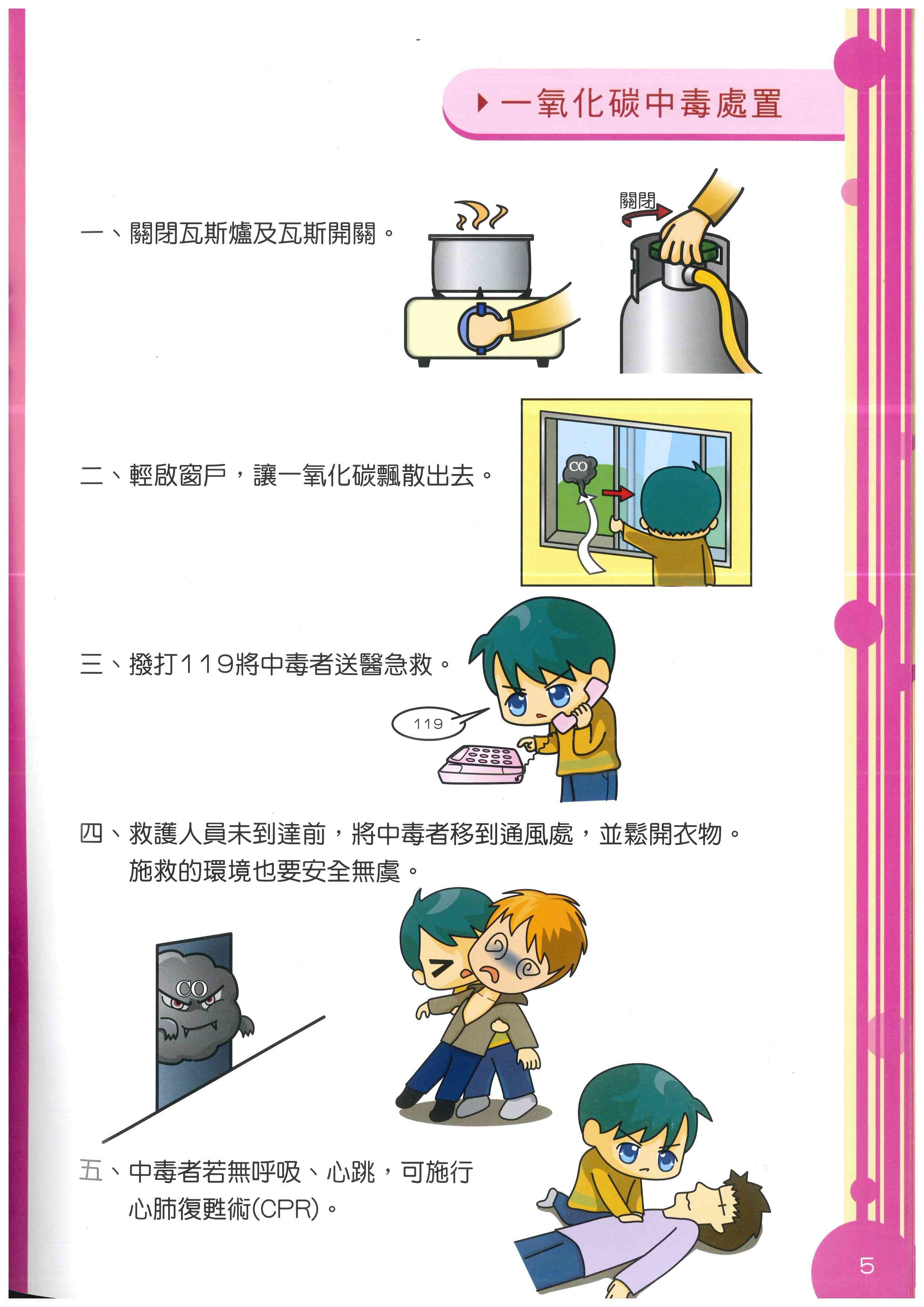 一氧化碳中毒處置

一、關閉瓦斯爐及瓦斯開關。

關閉

二、輕啟窗戶，讓一氧化碳飄散出去。

CO

三、撥打119將中毒者送醫急救。

119

四、救護人員未到達前，將中毒者移到通風處，並鬆開衣物。施救的環境也要安全無虞。

CO

五、中毒者若無呼吸、心跳，可施行心肺復甦術(CPR)。

5